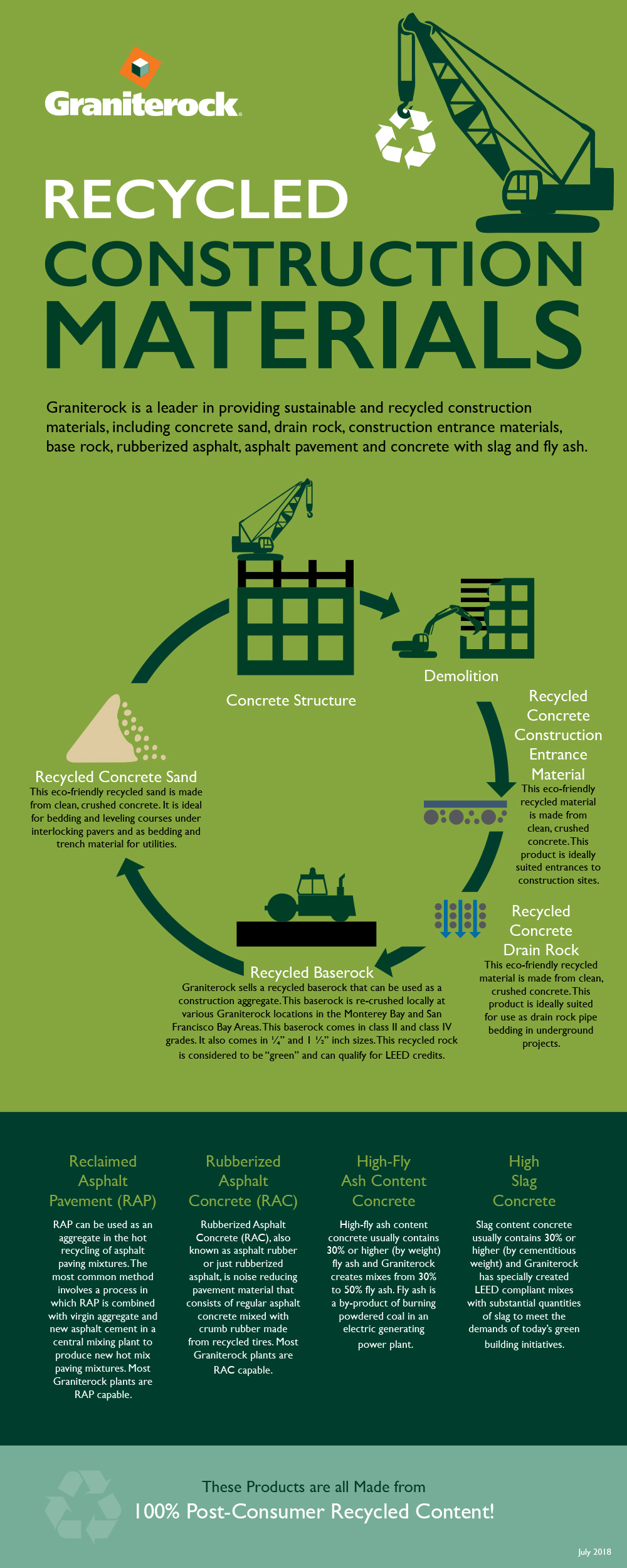 Graniterock.

RECYCLED CONSTRUCTION MATERIALS

Graniterock is a leader in providing sustainable and recycled construction materials, including concrete sand, drain rock, construction entrance materials, base rock, rubberized asphalt, asphalt pavement and concrete with slag and fly ash.

Concrete Structure

Demolition

Recycled Concrete Construction Entrance Material
This eco-friendly recycled material is made from clean, crushed concrete. This product is ideally suited entrances to construction sites.

Recycled Concrete Drain Rock
This eco-friendly recycled material is made from clean, crushed concrete. This product is ideally suited for use as drain rock pipe bedding in underground projects.

Recycled Baserock
Graniterock sells a recycled baserock that can be used as a construction aggregate. This baserock is re-crushed locally at various Graniterock locations in the Monterey Bay and San Francisco Bay Areas. This baserock comes in class II and class IV grades. It also comes in ¼" and 1 ½" inch sizes. This recycled rock is considered to be "green" and can qualify for LEED credits.

Recycled Concrete Sand
This eco-friendly recycled sand is made from clean, crushed concrete. It is ideal for bedding and leveling courses under interlocking pavers and as bedding and trench material for utilities.

Reclaimed Asphalt Pavement (RAP)
RAP can be used as an aggregate in the hot recycling of asphalt paving mixtures. The most common method involves a process in which RAP is combined with virgin aggregate and new asphalt cement in a central mixing plant to produce new hot mix paving mixtures. Most Graniterock plants are RAP capable.

Rubberized Asphalt Concrete (RAC)
Rubberized Asphalt Concrete (RAC), also known as asphalt rubber or just rubberized asphalt, is noise reducing pavement material that consists of regular asphalt concrete mixed with crumb rubber made from recycled tires. Most Graniterock plants are RAC capable.

High-Fly Ash Content Concrete
High-fly ash content concrete usually contains 30% or higher (by weight) fly ash and Graniterock creates mixes from 30% to 50% fly ash. Fly ash is a by-product of burning powdered coal in an electric generating power plant.

High Slag Concrete
Slag content concrete usually contains 30% or higher (by cementitious weight) and Graniterock has specially created LEED compliant mixes with substantial quantities of slag to meet the demands of today's green building initiatives.

These Products are all Made from
100% Post-Consumer Recycled Content!

July 2018