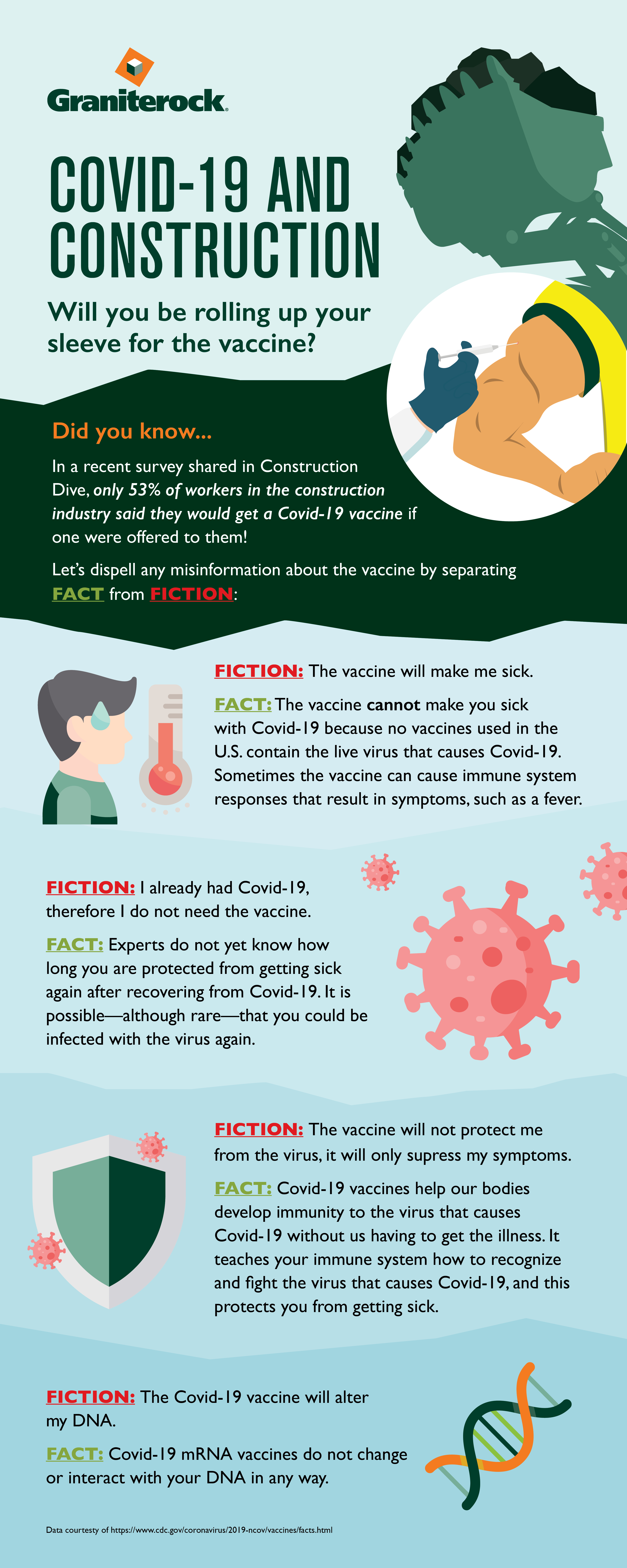 Graniterock.

COVID-19 AND CONSTRUCTION

Will you be rolling up your sleeve for the vaccine?

Did you know...

In a recent survey shared in Construction Dive, only 53% of workers in the construction industry said they would get a Covid-19 vaccine if one were offered to them!

Let's dispell any misinformation about the vaccine by separating FACT from FICTION:

FICTION: The vaccine will make me sick.

FACT: The vaccine cannot make you sick with Covid-19 because no vaccines used in the U.S. contain the live virus that causes Covid-19. Sometimes the vaccine can cause immune system responses that result in symptoms, such as a fever.

FICTION: I already had Covid-19, therefore I do not need the vaccine.

FACT: Experts do not yet know how long you are protected from getting sick again after recovering from Covid-19. It is possible—although rare—that you could be infected with the virus again.

FICTION: The vaccine will not protect me from the virus, it will only supress my symptoms.

FACT: Covid-19 vaccines help our bodies develop immunity to the virus that causes Covid-19 without us having to get the illness. It teaches your immune system how to recognize and fight the virus that causes Covid-19, and this protects you from getting sick.

FICTION: The Covid-19 vaccine will alter my DNA.

FACT: Covid-19 mRNA vaccines do not change or interact with your DNA in any way.

Data courtesy of https://www.cdc.gov/coronavirus/2019-ncov/vaccines/facts.html